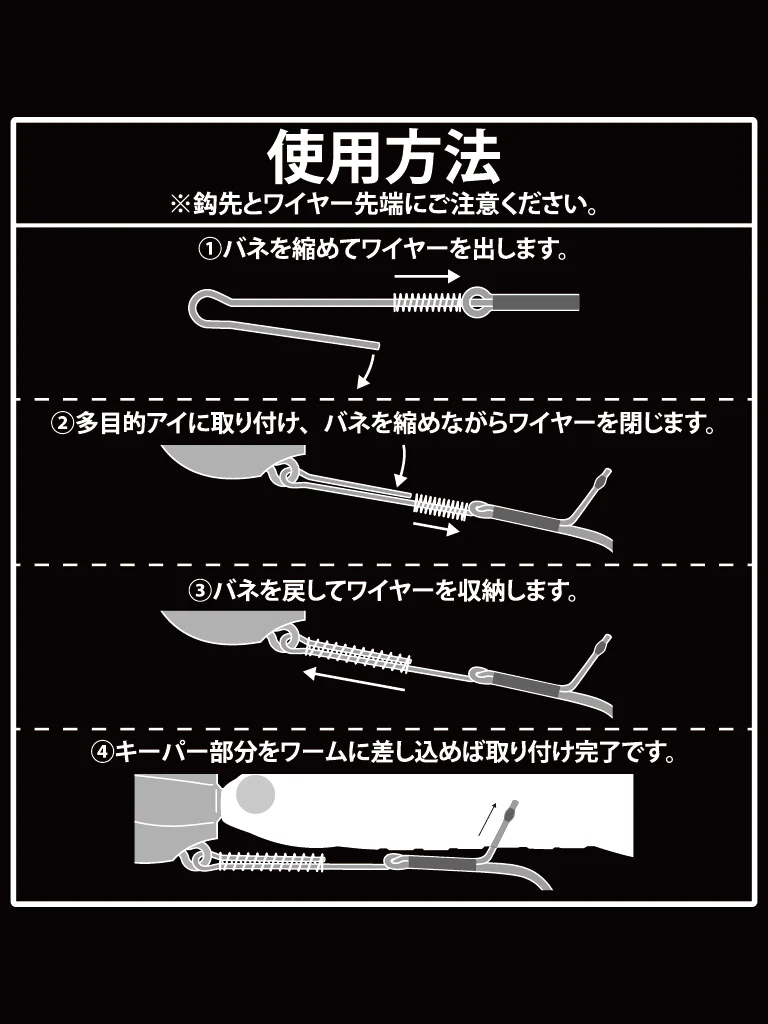 使用方法
※鈎先とワイヤー先端にご注意ください。

①バネを縮めてワイヤーを出します。

②多目的アイに取り付け、バネを縮めながらワイヤーを閉じます。

③バネを戻してワイヤーを収納します。

④キーパー部分をワームに差し込めば取り付け完了です。